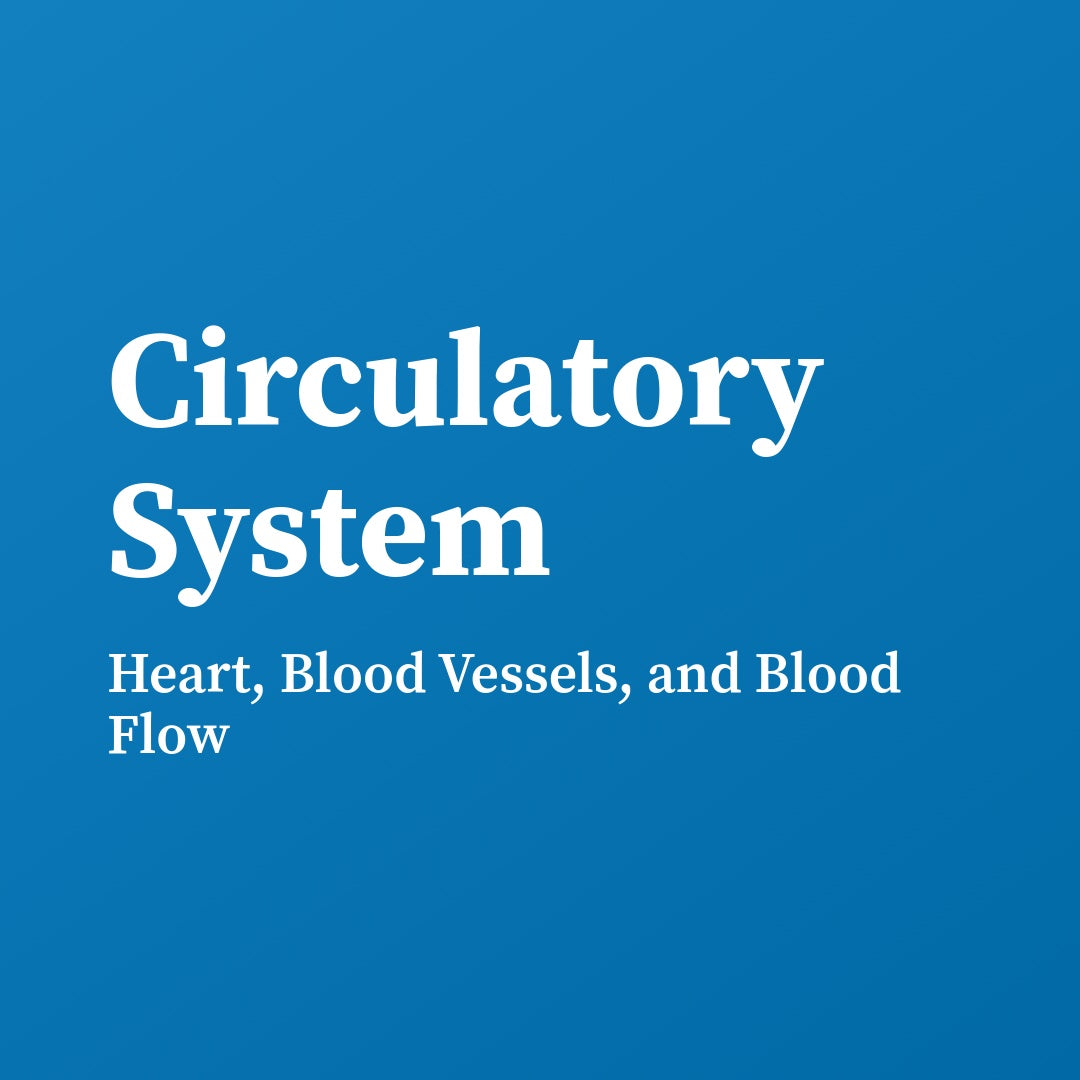 Circulatory System

Heart, Blood Vessels, and Blood Flow